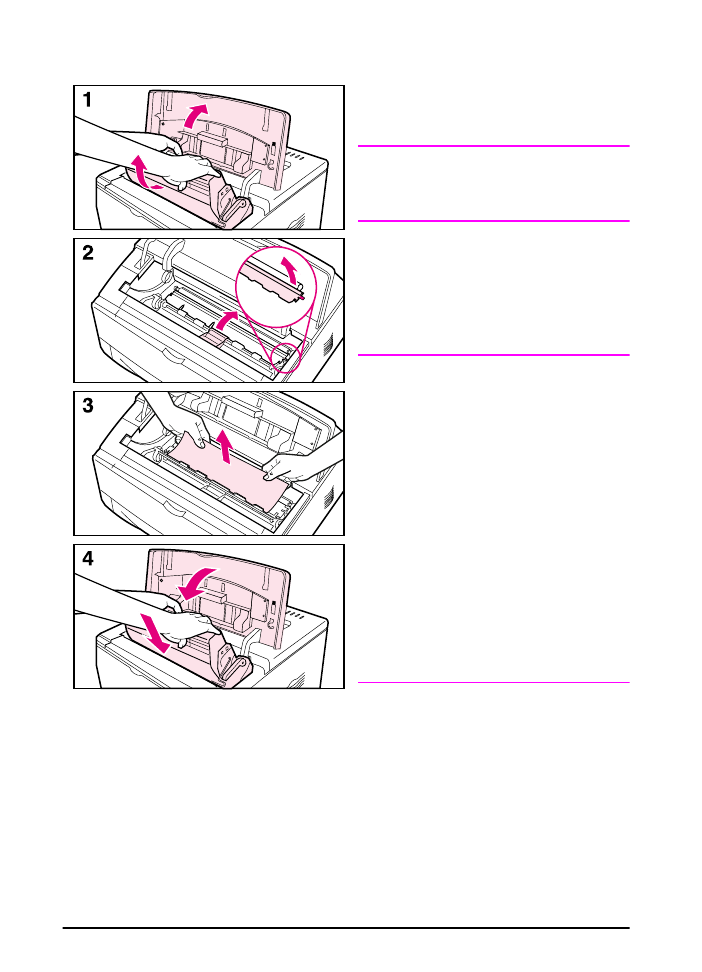 1

2

3

4